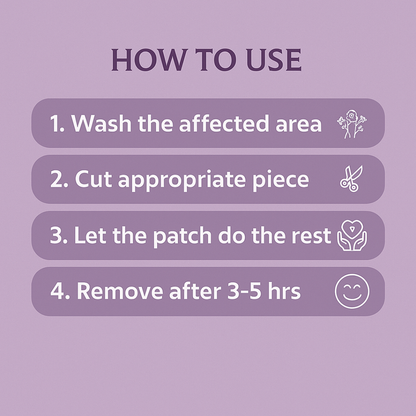 HOW TO USE

1. Wash the affected area

2. Cut appropriate piece

3. Let the patch do the rest

4. Remove after 3-5 hrs