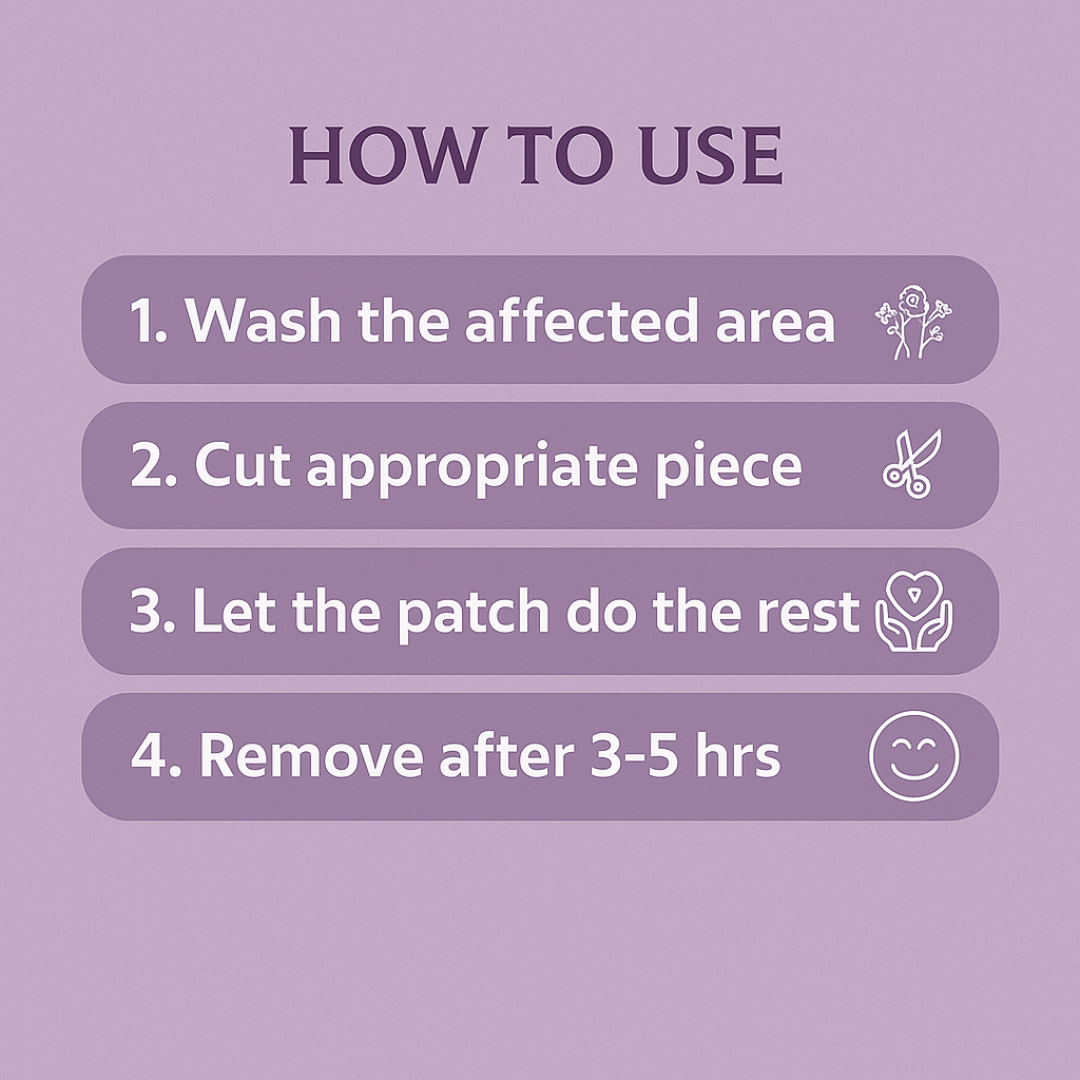 HOW TO USE

1. Wash the affected area

2. Cut appropriate piece

3. Let the patch do the rest

4. Remove after 3-5 hrs